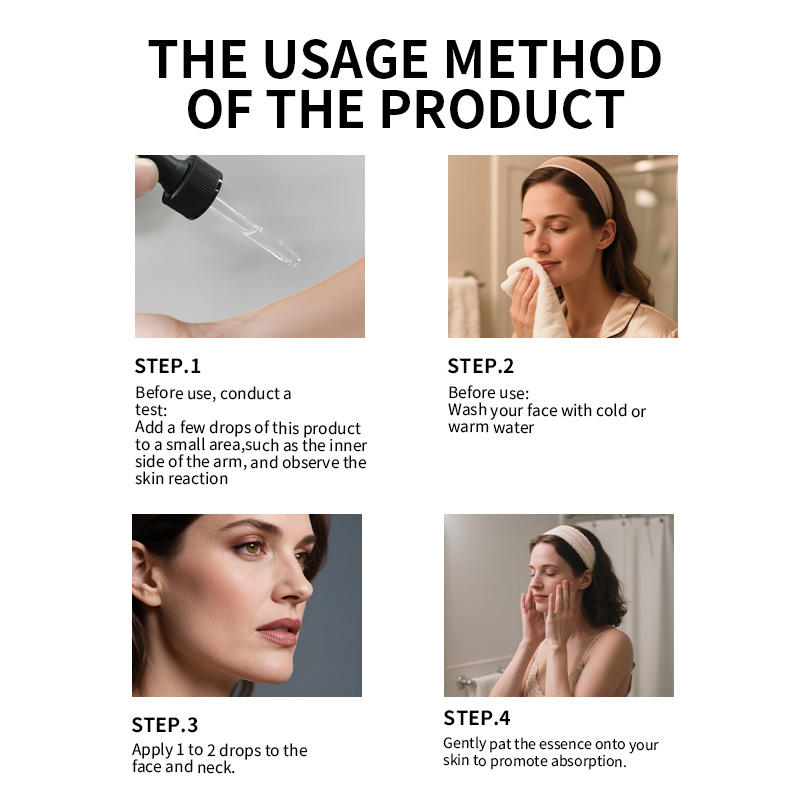 THE USAGE METHOD OF THE PRODUCT

STEP.1

Before use, conduct a test:
Add a few drops of this product to a small area,such as the inner side of the arm, and observe the skin reaction

STEP.2

Before use:
Wash your face with cold or warm water

STEP.3

Apply 1 to 2 drops to the face and neck.

STEP.4

Gently pat the essence onto your skin to promote absorption.