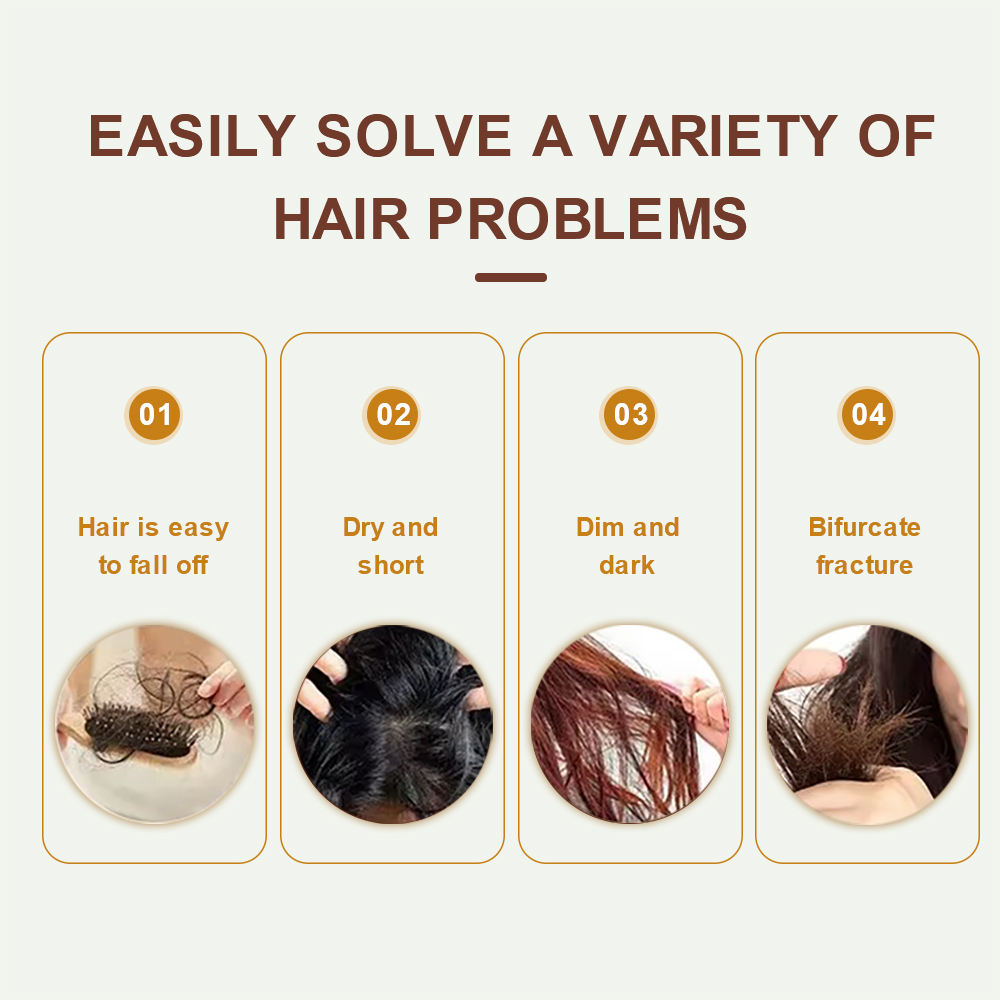 EASILY SOLVE A VARIETY OF HAIR PROBLEMS

01

Hair is easy to fall off

02

Dry and short

03

Dim and dark

04

Bifurcate fracture