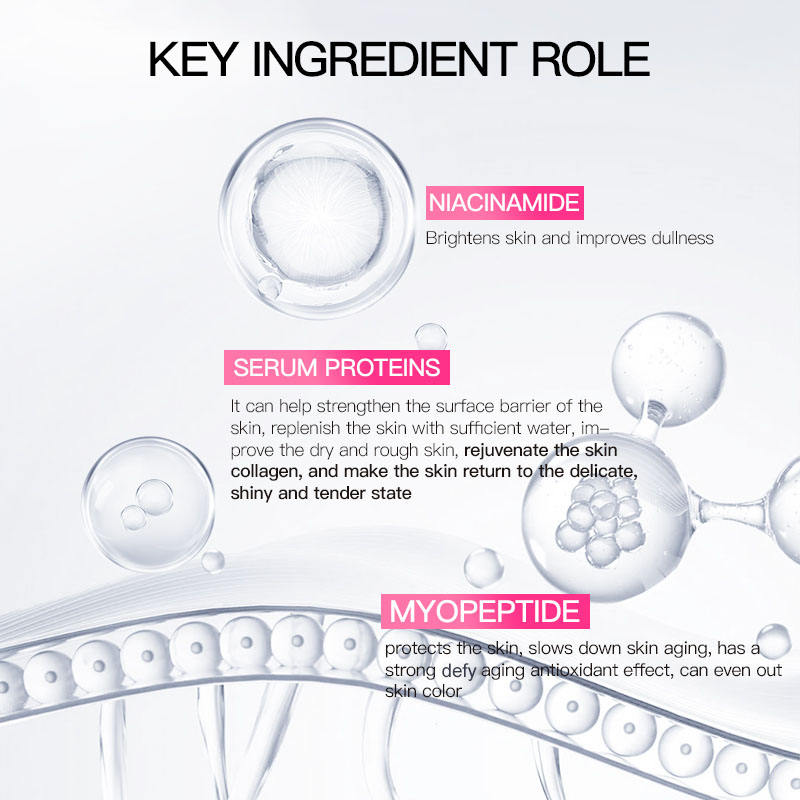 KEY INGREDIENT ROLE

NIACINAMIDE

Brightens skin and improves dullness

SERUM PROTEINS

It can help strengthen the surface barrier of the skin, replenish the skin with sufficient water, improve the dry and rough skin, rejuvenate the skin collagen, and make the skin return to the delicate, shiny and tender state

MYOPEPTIDE

protects the skin, slows down skin aging, has a strong defy aging antioxidant effect, can even out skin color